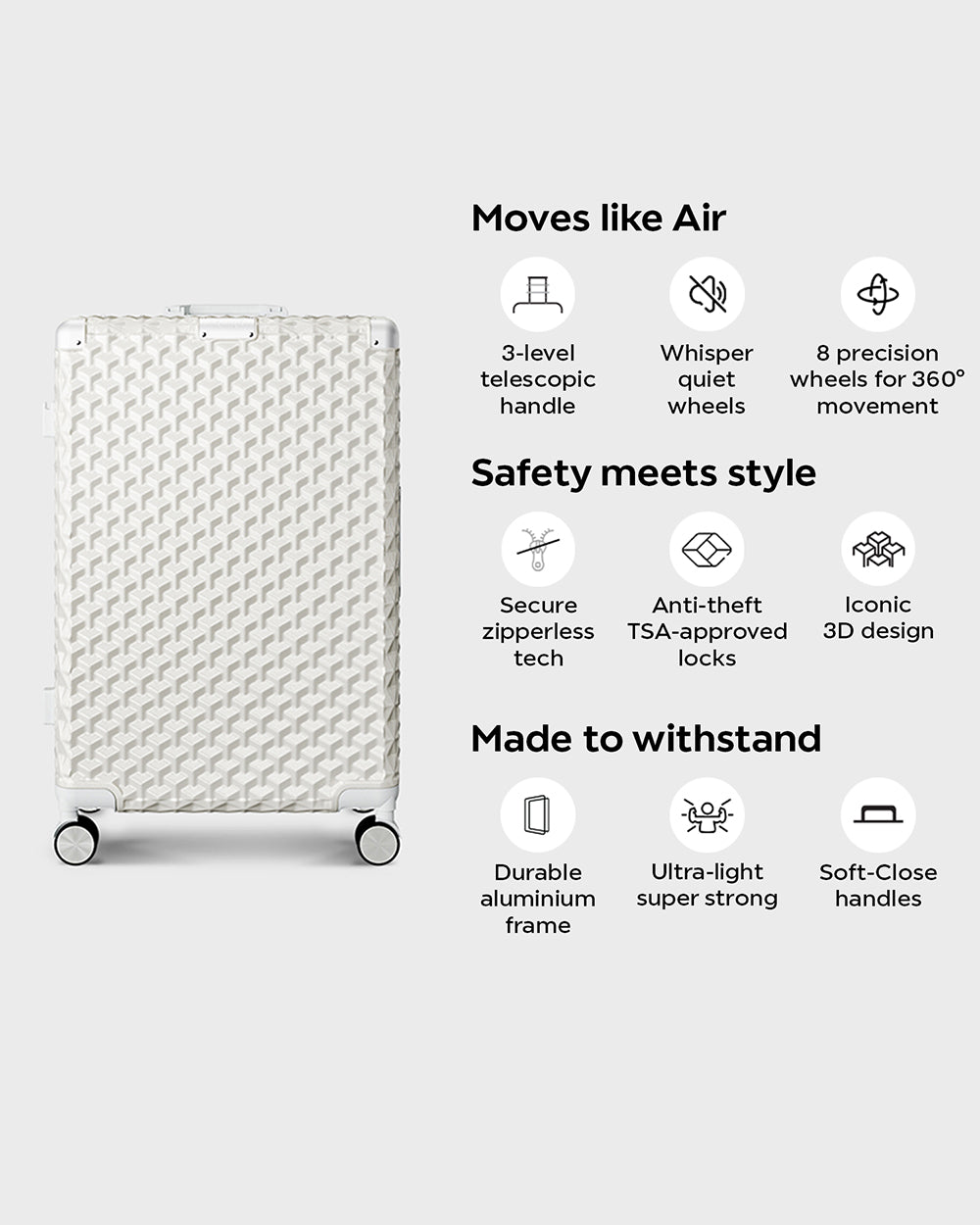 Moves like Air

3-level telescopic handle

Whisper quiet wheels

8 precision wheels for 360° movement

Safety meets style

Secure zipperless tech

Anti-theft TSA-approved locks

Iconic 3D design

Made to withstand

Durable aluminium frame

Ultra-light super strong

Soft-Close handles