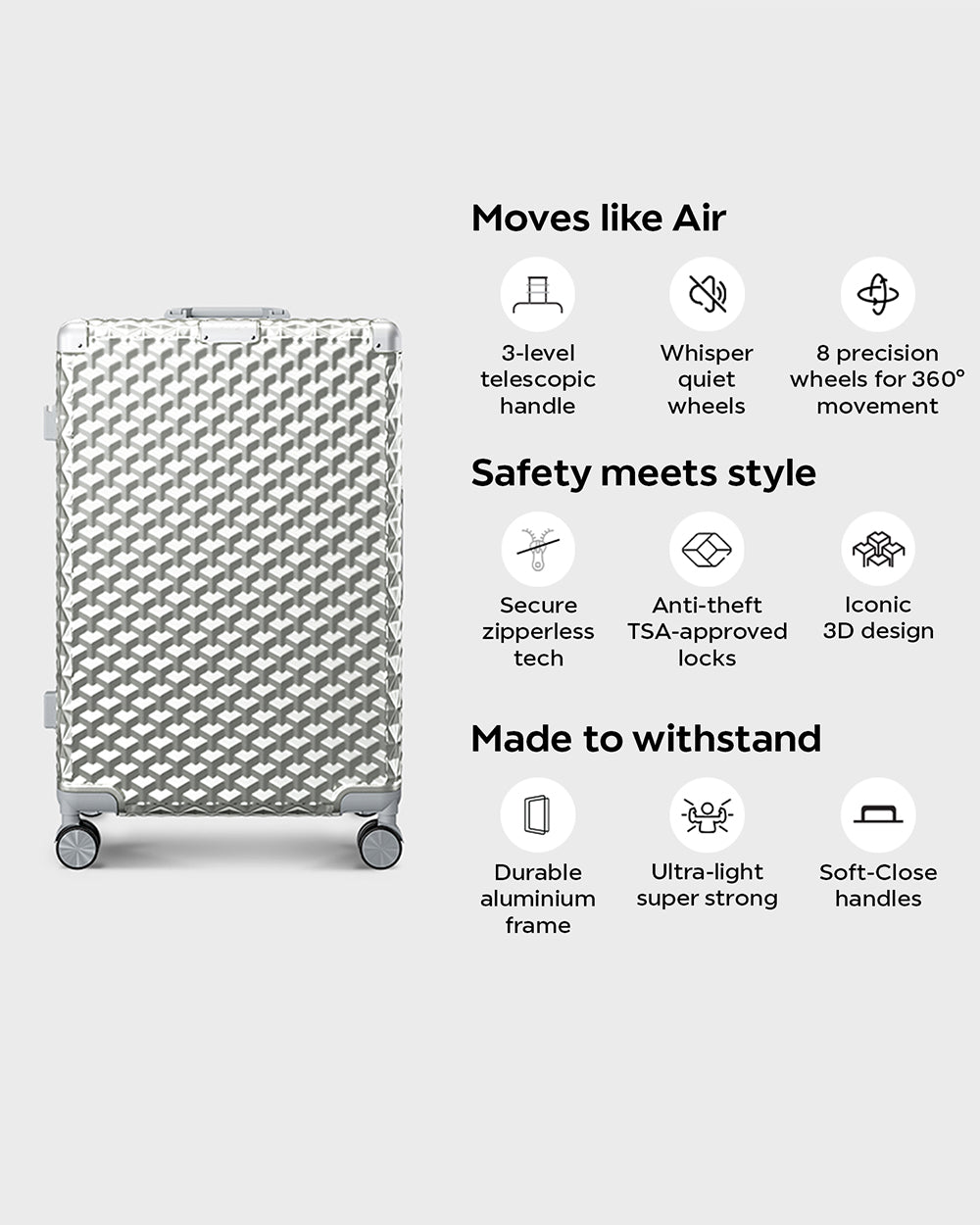 Moves like Air

3-level telescopic handle

Whisper quiet wheels

8 precision wheels for 360° movement

Safety meets style

Secure zipperless tech

Anti-theft TSA-approved locks

Iconic 3D design

Made to withstand

Durable aluminium frame

Ultra-light super strong

Soft-Close handles