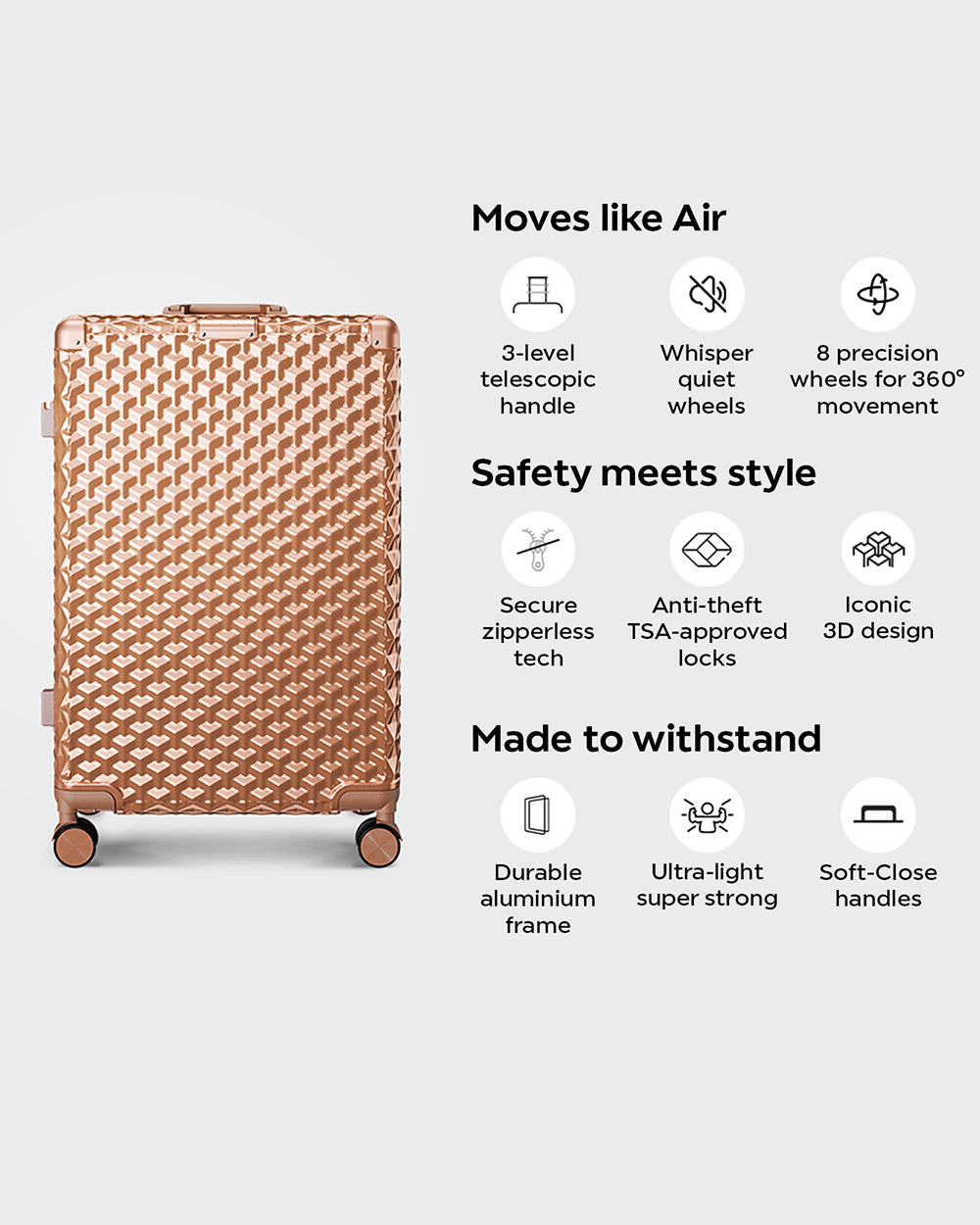 Moves like Air

3-level telescopic handle

Whisper quiet wheels

8 precision wheels for 360° movement

Safety meets style

Secure zipperless tech

Anti-theft TSA-approved locks

Iconic 3D design

Made to withstand

Durable aluminium frame

Ultra-light super strong

Soft-Close handles