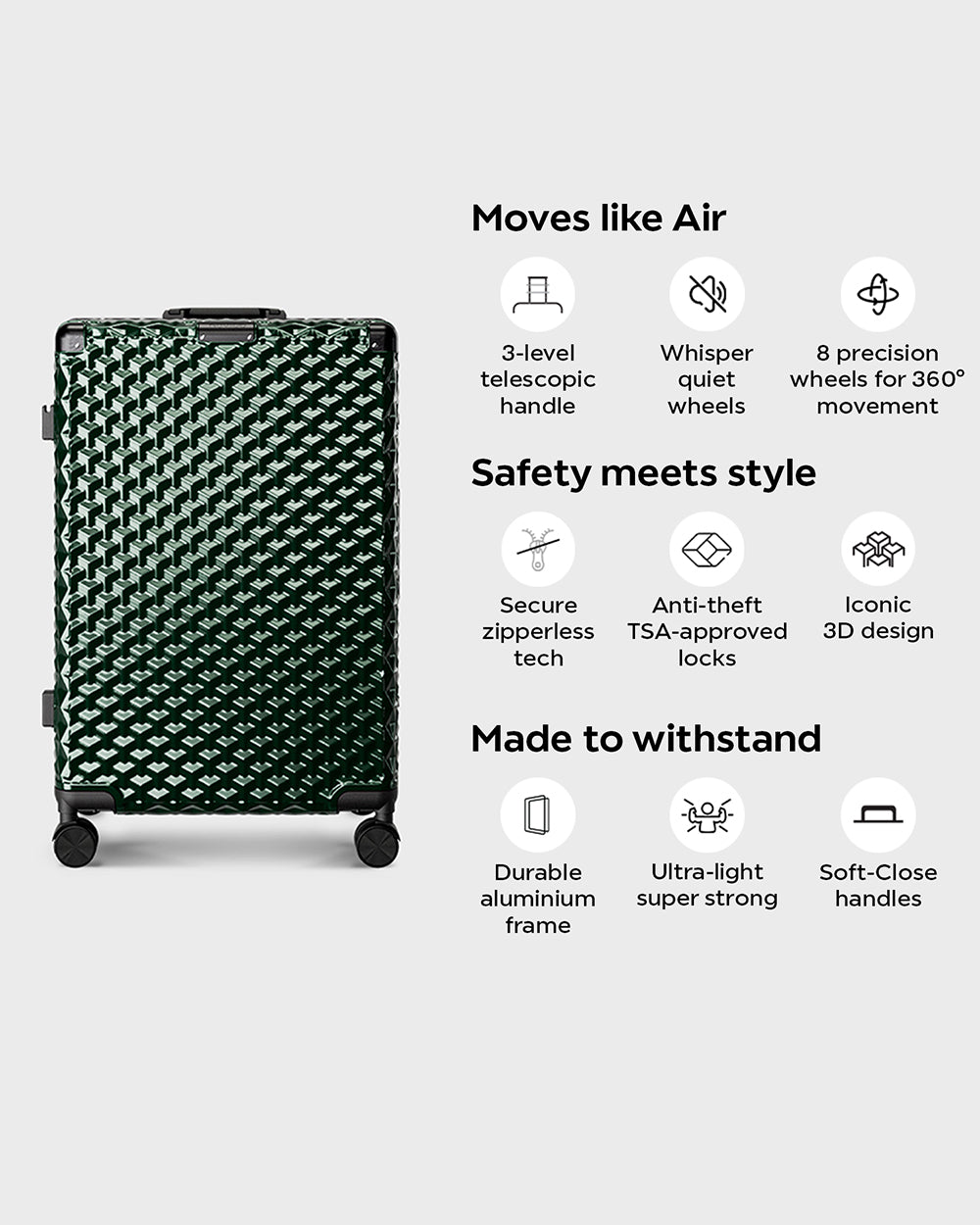 Moves like Air

3-level telescopic handle

Whisper quiet wheels

8 precision wheels for 360° movement

Safety meets style

Secure zipperless tech

Anti-theft TSA-approved locks

Iconic 3D design

Made to withstand

Durable aluminium frame

Ultra-light super strong

Soft-Close handles